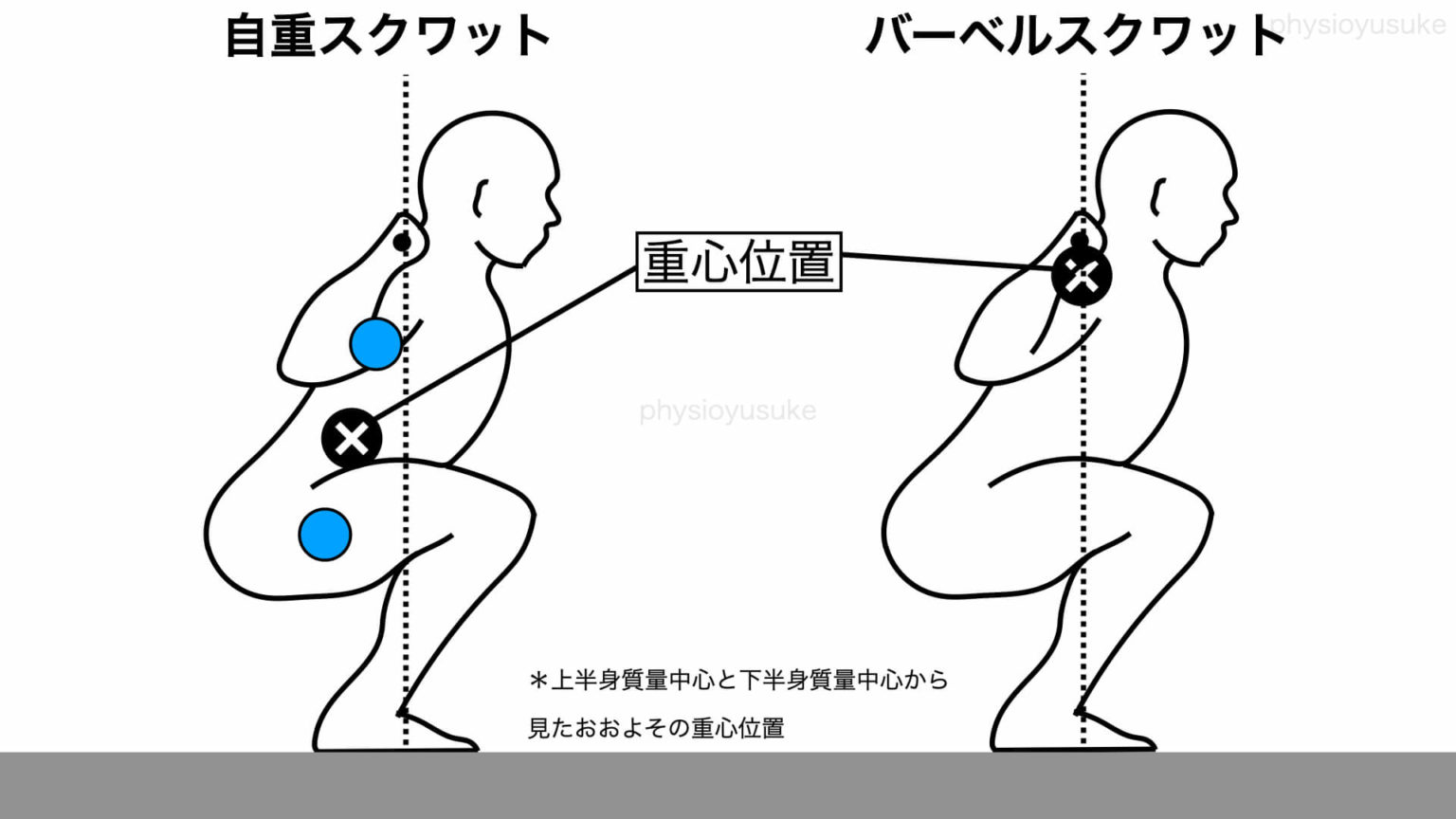 自重スクワット

バーベルスクワット

physioyusuke

重心位置

physioyusuke

＊上半身質量中心と下半身質量中心から見たおおよその重心位置